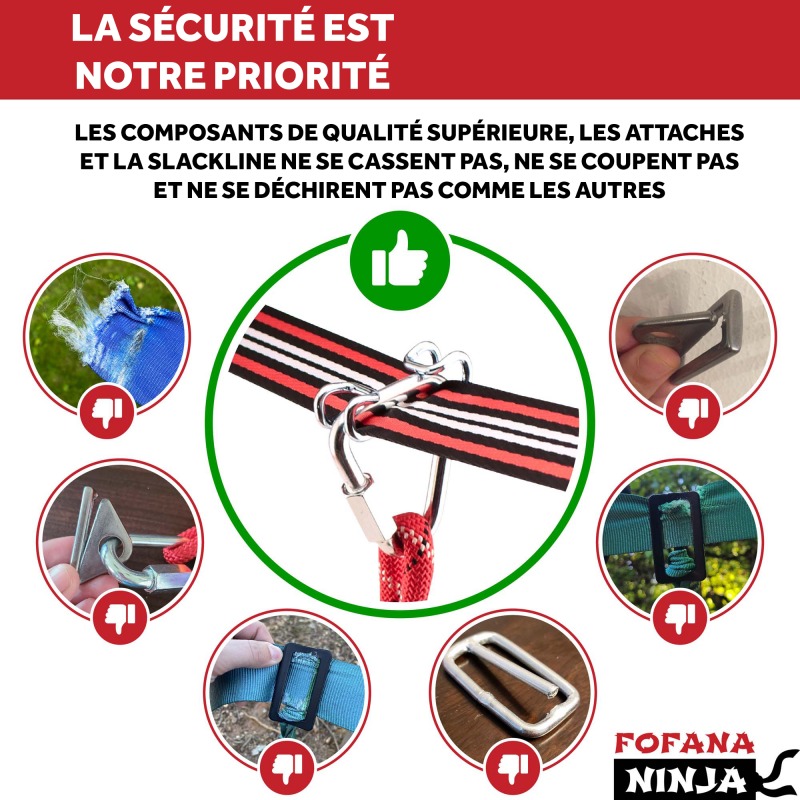 LA SÉCURITÉ EST NOTRE PRIORITÉ

LES COMPOSANTS DE QUALITÉ SUPÉRIEURE, LES ATTACHES ET LA SLACKLINE NE SE CASSENT PAS, NE SE COUPENT PAS ET NE SE DÉCHIRENT PAS COMME LES AUTRES

FOFANA NINJA